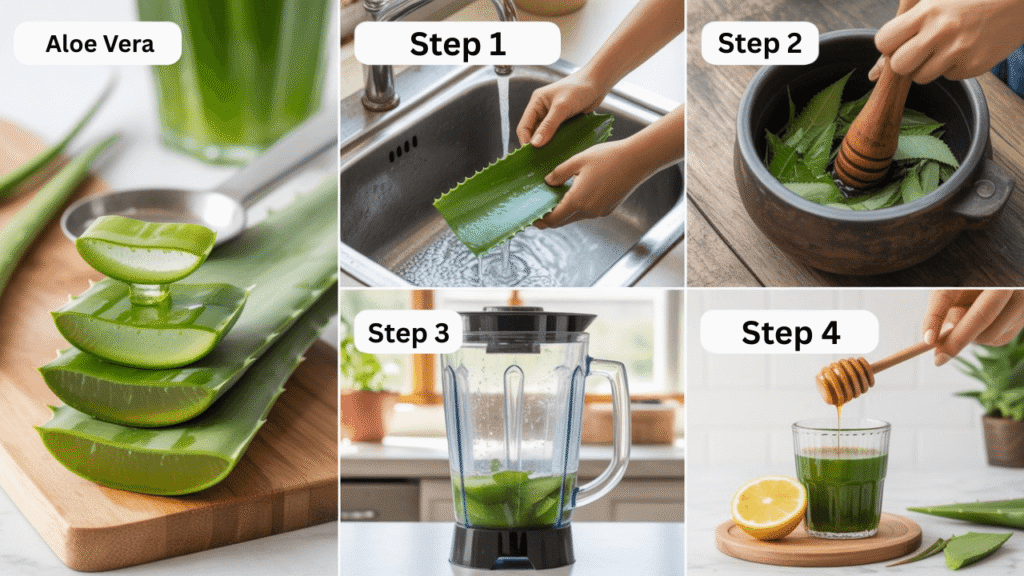 Aloe Vera

Step 1

Step 2

Step 3

Step 4